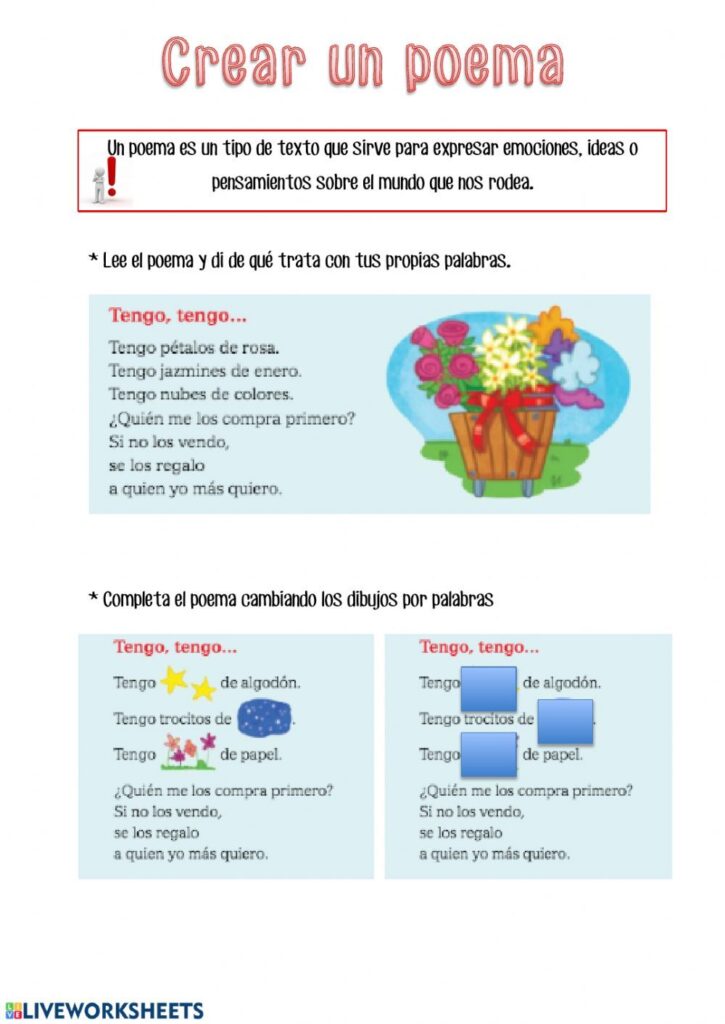 Crear un poema

Un poema es un tipo de texto que sirve para expresar emociones, ideas o pensamientos sobre el mundo que nos rodea.

* Lee el poema y di de qué trata con tus propias palabras.

Tengo, tengo...

Tengo pétalos de rosa.
Tengo jazmines de enero.
Tengo nubes de colores.
¿Quién me los compra primero?
Si no los vendo,
se los regalo
a quien yo más quiero.

* Completa el poema cambiando los dibujos por palabras

Tengo, tengo...

Tengo de algodón.
Tengo trocitos de .
Tengo de papel.
¿Quién me los compra primero?
Si no los vendo,
se los regalo
a quien yo más quiero.

Tengo, tengo...

Tengo de algodón.
Tengo trocitos de .
Tengo de papel.
¿Quién me los compra primero?
Si no los vendo,
se los regalo
a quien yo más quiero.

LIVEWORKSHEETS